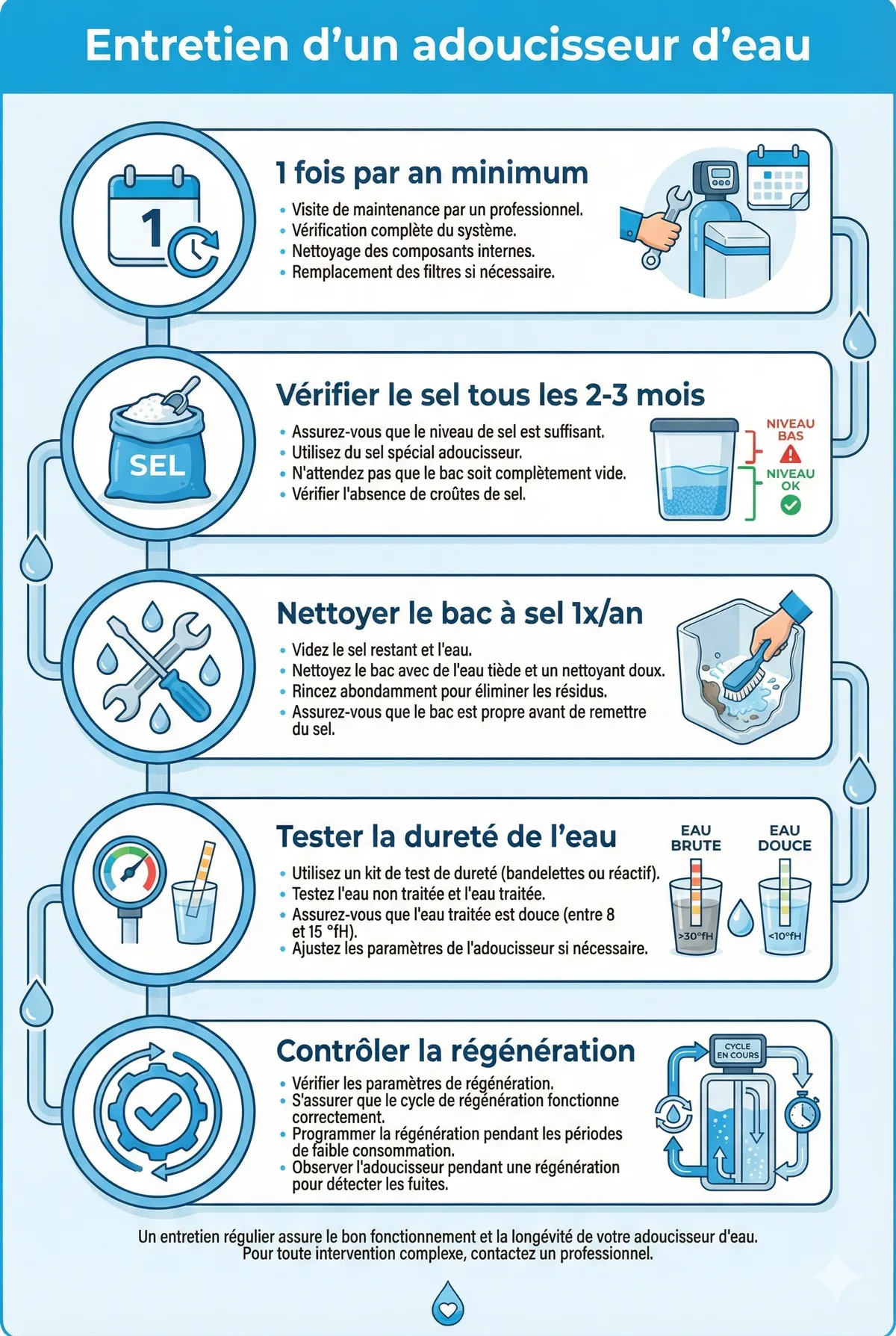 Entretien d'un adoucisseur d'eau

1

1 fois par an minimum

• Visite de maintenance par un professionnel.
• Vérification complète du système.
• Nettoyage des composants internes.
• Remplacement des filtres si nécessaire.

SEL

Vérifier le sel tous les 2-3 mois

• Assurez-vous que le niveau de sel est suffisant.
• Utilisez du sel spécial adoucisseur.
• N'attendez pas que le bac soit complètement vide.
• Vérifier l'absence de croûtes de sel.

NIVEAU BAS

NIVEAU OK

Nettoyer le bac à sel 1x/an

• Videz le sel restant et l'eau.
• Nettoyez le bac avec de l'eau tiède et un nettoyant doux.
• Rincez abondamment pour éliminer les résidus.
• Assurez-vous que le bac est propre avant de remettre du sel.

Tester la dureté de l'eau

• Utilisez un kit de test de dureté (bandelettes ou réactif).
• Testez l'eau non traitée et l'eau traitée.
• Assurez-vous que l'eau traitée est douce (entre 8 et 15 °fH).
• Ajustez les paramètres de l'adoucisseur si nécessaire.

EAU BRUTE

>30°fH

EAU DOUCE

<10°fH

Contrôler la régénération

• Vérifier les paramètres de régénération.
• S'assurer que le cycle de régénération fonctionne correctement.
• Programmer la régénération pendant les périodes de faible consommation.
• Observer l'adoucisseur pendant une régénération pour détecter les fuites.

CYCLE EN COURS

Un entretien régulier assure le bon fonctionnement et la longévité de votre adoucisseur d'eau. Pour toute intervention complexe, contactez un professionnel.